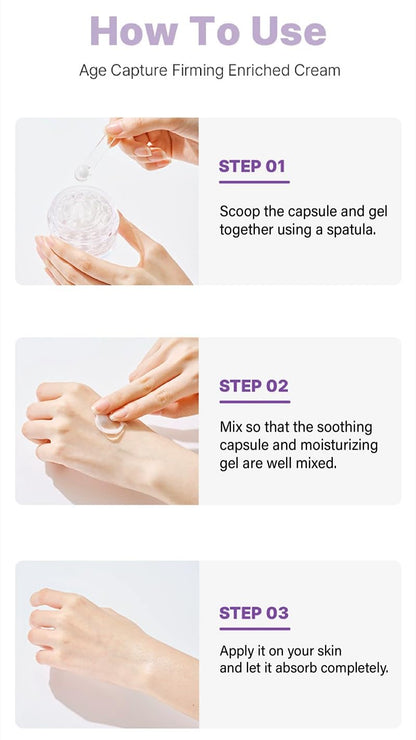 How To Use

Age Capture Firming Enriched Cream

STEP 01

Scoop the capsule and gel together using a spatula.

STEP 02

Mix so that the soothing capsule and moisturizing gel are well mixed.

STEP 03

Apply it on your skin and let it absorb completely.