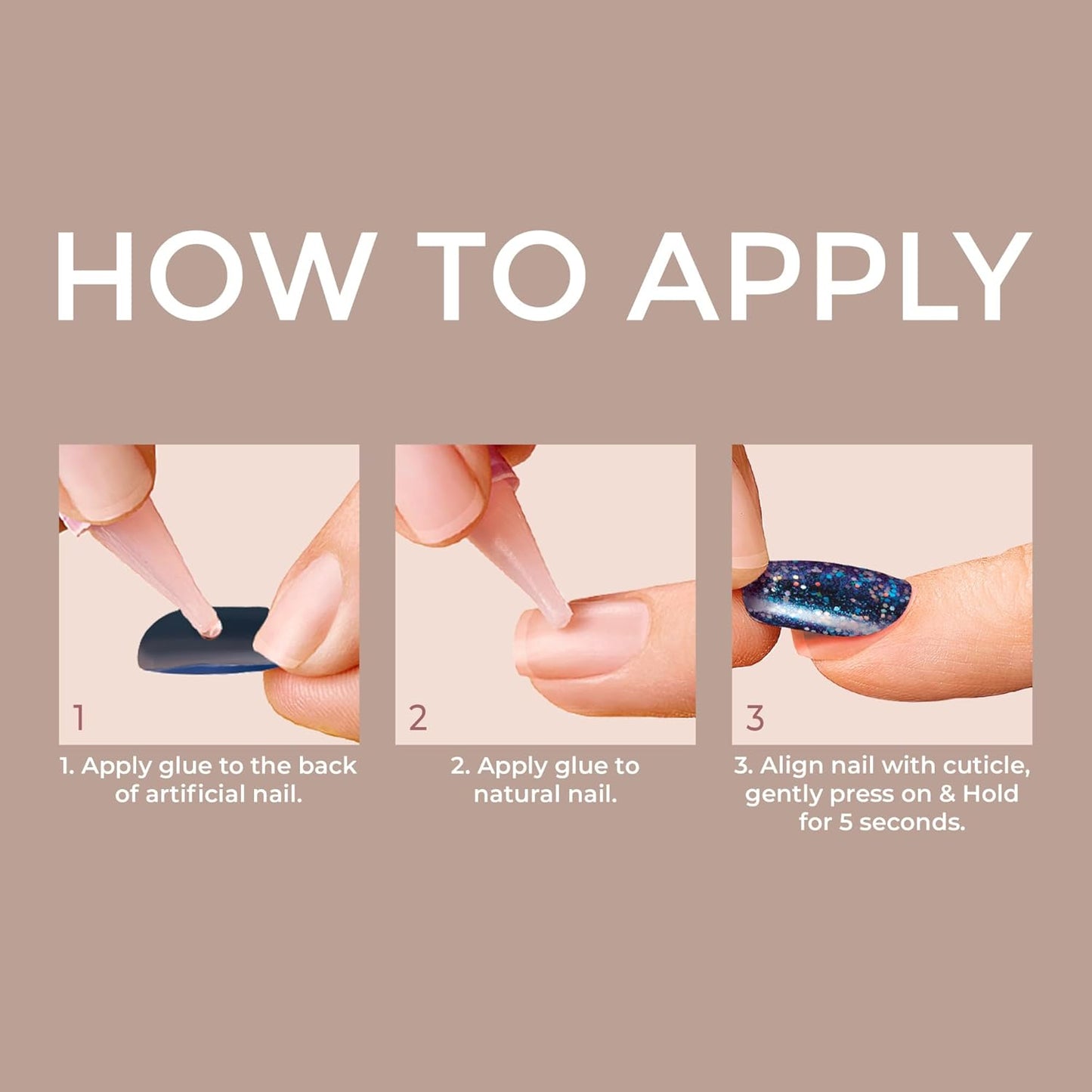 HOW TO APPLY

1

1. Apply glue to the back of artificial nail.

2

2. Apply glue to natural nail.

3

3. Align nail with cuticle, gently press on & Hold for 5 seconds.