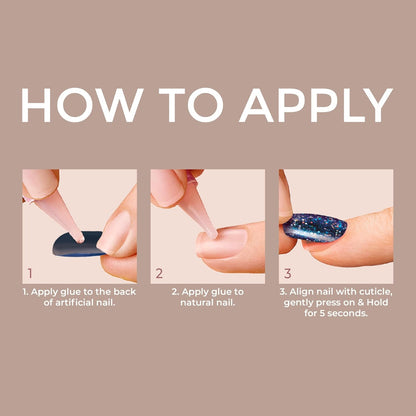 HOW TO APPLY

1

1. Apply glue to the back of artificial nail.

2

2. Apply glue to natural nail.

3

3. Align nail with cuticle, gently press on & Hold for 5 seconds.