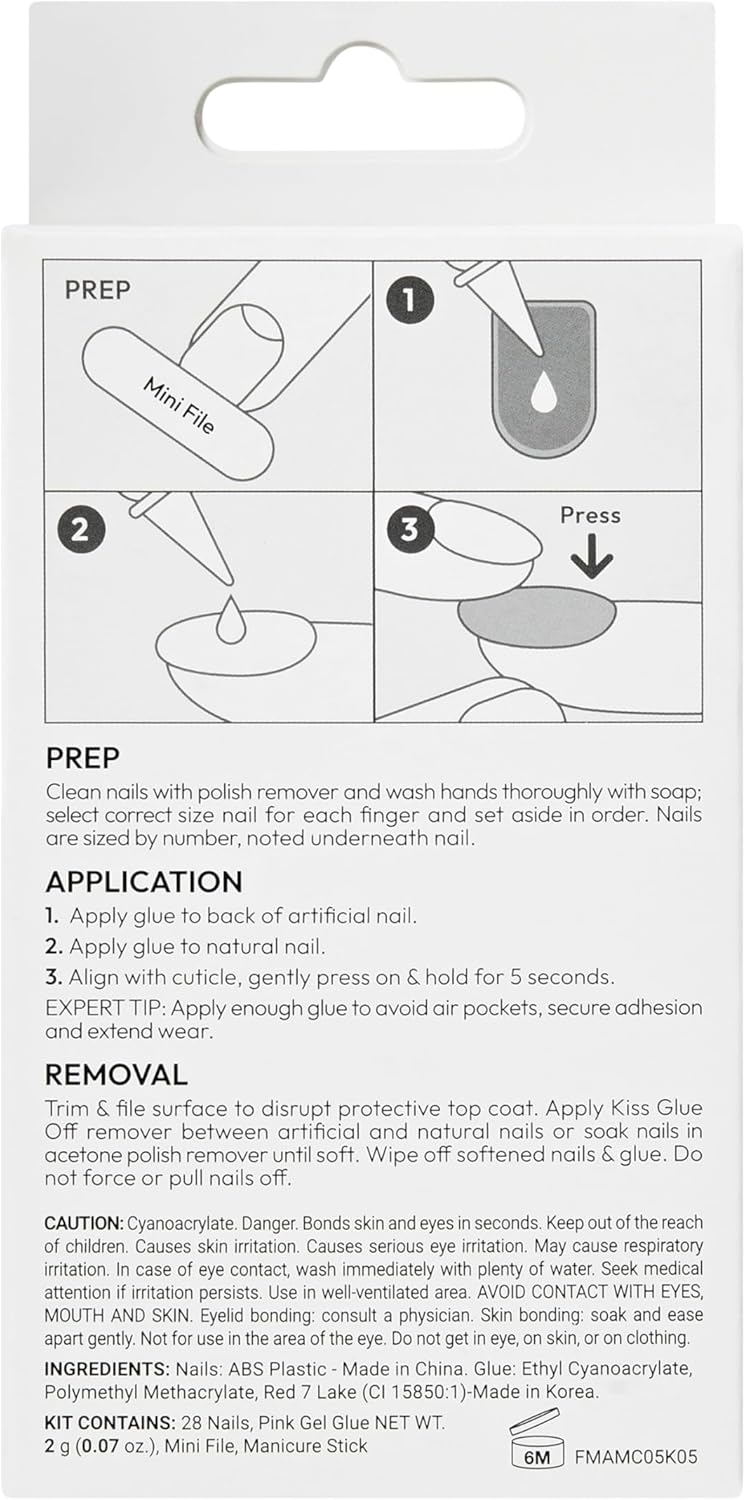 PREP

Mini File

1

2

3

Press

PREP
Clean nails with polish remover and wash hands thoroughly with soap; select correct size nail for each finger and set aside in order. Nails are sized by number, noted underneath nail.

APPLICATION
1. Apply glue to back of artificial nail.
2. Apply glue to natural nail.
3. Align with cuticle, gently press on & hold for 5 seconds.
EXPERT TIP: Apply enough glue to avoid air pockets, secure adhesion and extend wear.

REMOVAL
Trim & file surface to disrupt protective top coat. Apply Kiss Glue Off remover between artificial and natural nails or soak nails in acetone polish remover until soft. Wipe off softened nails & glue. Do not force or pull nails off.

CAUTION: Cyanoacrylate. Danger. Bonds skin and eyes in seconds. Keep out of the reach of children. Causes skin irritation. Causes serious eye irritation. May cause respiratory irritation. In case of eye contact, wash immediately with plenty of water. Seek medical attention if irritation persists. Use in well-ventilated area. AVOID CONTACT WITH EYES, MOUTH AND SKIN. Eyelid bonding: consult a physician. Skin bonding: soak and ease apart gently. Not for use in the area of the eye. Do not get in eye, on skin, or on clothing.

INGREDIENTS: Nails: ABS Plastic - Made in China. Glue: Ethyl Cyanoacrylate, Polymethyl Methacrylate, Red 7 Lake (CI 15850:1)-Made in Korea.

KIT CONTAINS: 28 Nails, Pink Gel Glue NET WT. 2 g (0.07 oz.), Mini File, Manicure Stick

6M FMAMC05K05