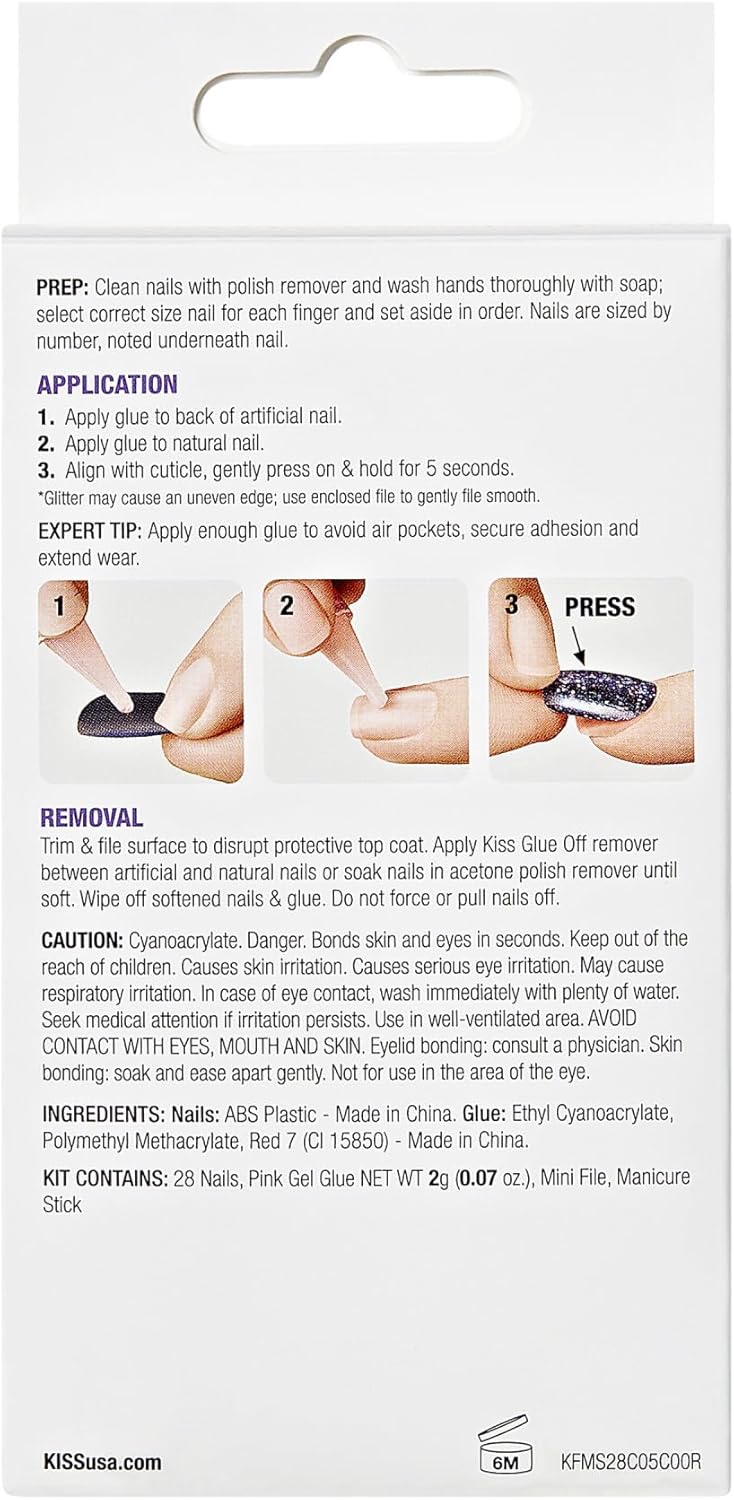 PREP: Clean nails with polish remover and wash hands thoroughly with soap; select correct size nail for each finger and set aside in order. Nails are sized by number, noted underneath nail.

APPLICATION
1. Apply glue to back of artificial nail.
2. Apply glue to natural nail.
3. Align with cuticle, gently press on & hold for 5 seconds.
*Glitter may cause an uneven edge; use enclosed file to gently file smooth.

EXPERT TIP: Apply enough glue to avoid air pockets, secure adhesion and extend wear.

1

2

3 PRESS

REMOVAL
Trim & file surface to disrupt protective top coat. Apply Kiss Glue Off remover between artificial and natural nails or soak nails in acetone polish remover until soft. Wipe off softened nails & glue. Do not force or pull nails off.

CAUTION: Cyanoacrylate. Danger. Bonds skin and eyes in seconds. Keep out of the reach of children. Causes skin irritation. Causes serious eye irritation. May cause respiratory irritation. In case of eye contact, wash immediately with plenty of water. Seek medical attention if irritation persists. Use in well-ventilated area. AVOID CONTACT WITH EYES, MOUTH AND SKIN. Eyelid bonding: consult a physician. Skin bonding: soak and ease apart gently. Not for use in the area of the eye.

INGREDIENTS: Nails: ABS Plastic - Made in China. Glue: Ethyl Cyanoacrylate, Polymethyl Methacrylate, Red 7 (CI 15850) - Made in China.

KIT CONTAINS: 28 Nails, Pink Gel Glue NET WT 2g (0.07 oz.), Mini File, Manicure Stick

KISSusa.com

6M

KFMS28C05C00R