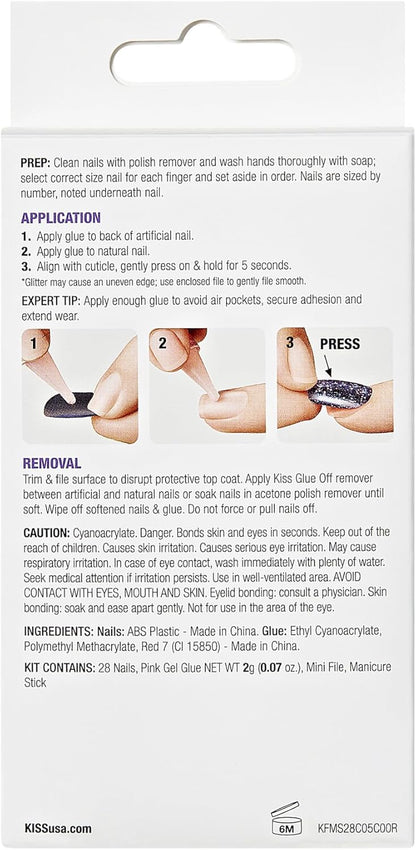 PREP: Clean nails with polish remover and wash hands thoroughly with soap; select correct size nail for each finger and set aside in order. Nails are sized by number, noted underneath nail.

APPLICATION
1. Apply glue to back of artificial nail.
2. Apply glue to natural nail.
3. Align with cuticle, gently press on & hold for 5 seconds.
*Glitter may cause an uneven edge; use enclosed file to gently file smooth.

EXPERT TIP: Apply enough glue to avoid air pockets, secure adhesion and extend wear.

1

2

3 PRESS

REMOVAL
Trim & file surface to disrupt protective top coat. Apply Kiss Glue Off remover between artificial and natural nails or soak nails in acetone polish remover until soft. Wipe off softened nails & glue. Do not force or pull nails off.

CAUTION: Cyanoacrylate. Danger. Bonds skin and eyes in seconds. Keep out of the reach of children. Causes skin irritation. Causes serious eye irritation. May cause respiratory irritation. In case of eye contact, wash immediately with plenty of water. Seek medical attention if irritation persists. Use in well-ventilated area. AVOID CONTACT WITH EYES, MOUTH AND SKIN. Eyelid bonding: consult a physician. Skin bonding: soak and ease apart gently. Not for use in the area of the eye.

INGREDIENTS: Nails: ABS Plastic - Made in China. Glue: Ethyl Cyanoacrylate, Polymethyl Methacrylate, Red 7 (CI 15850) - Made in China.

KIT CONTAINS: 28 Nails, Pink Gel Glue NET WT 2g (0.07 oz.), Mini File, Manicure Stick

KISSusa.com

6M

KFMS28C05C00R