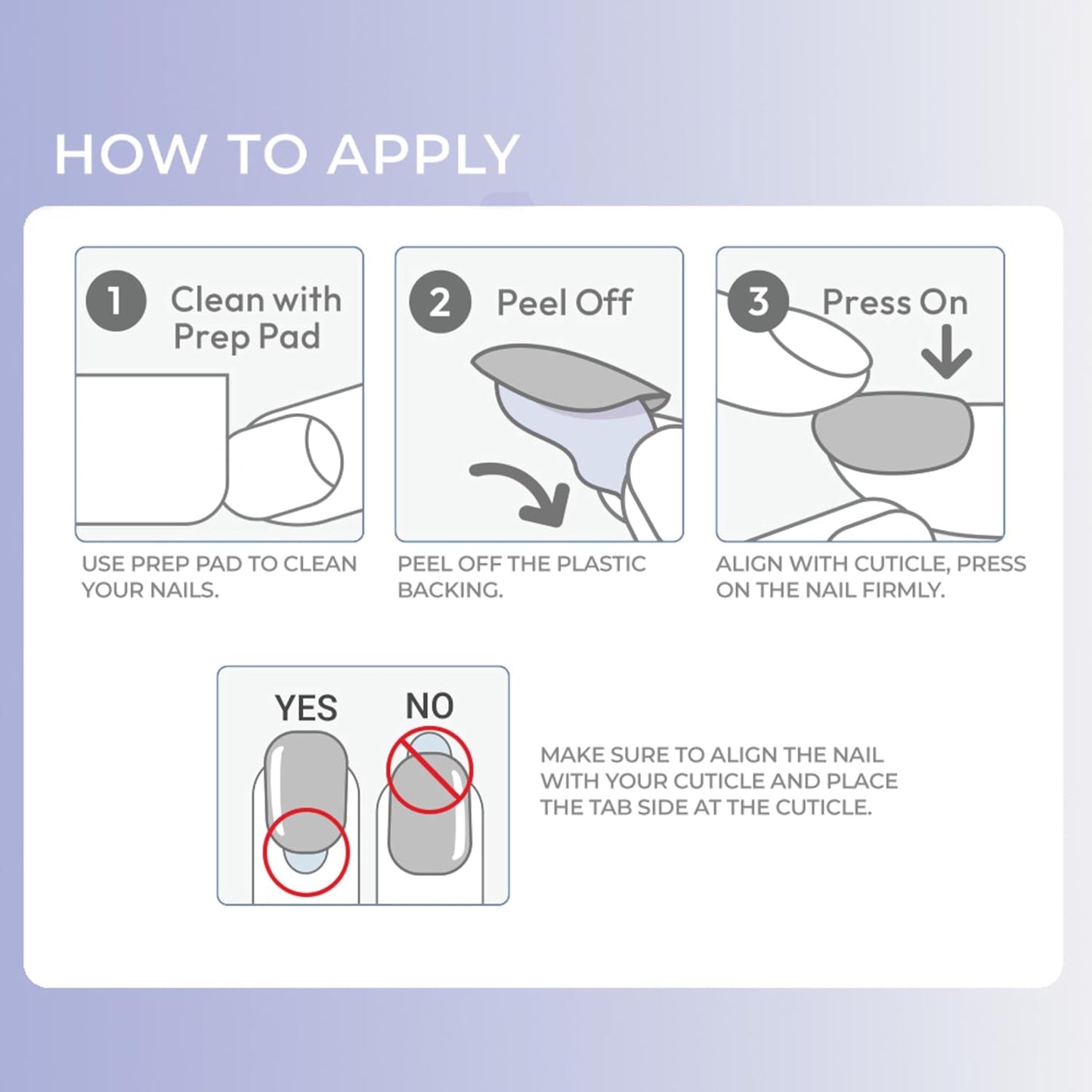 HOW TO APPLY

1 Clean with Prep Pad

USE PREP PAD TO CLEAN YOUR NAILS.

2 Peel Off

PEEL OFF THE PLASTIC BACKING.

3 Press On

ALIGN WITH CUTICLE, PRESS ON THE NAIL FIRMLY.

YES NO

MAKE SURE TO ALIGN THE NAIL WITH YOUR CUTICLE AND PLACE THE TAB SIDE AT THE CUTICLE.