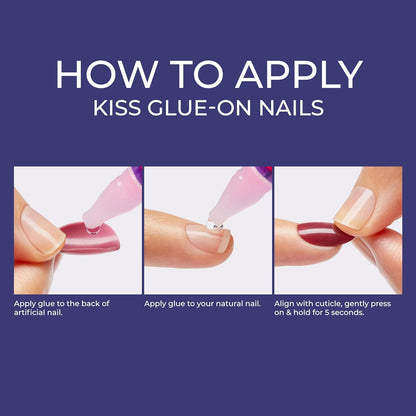 HOW TO APPLY
KISS GLUE-ON NAILS

Apply glue to the back of artificial nail.

Apply glue to your natural nail.

Align with cuticle, gently press on & hold for 5 seconds.