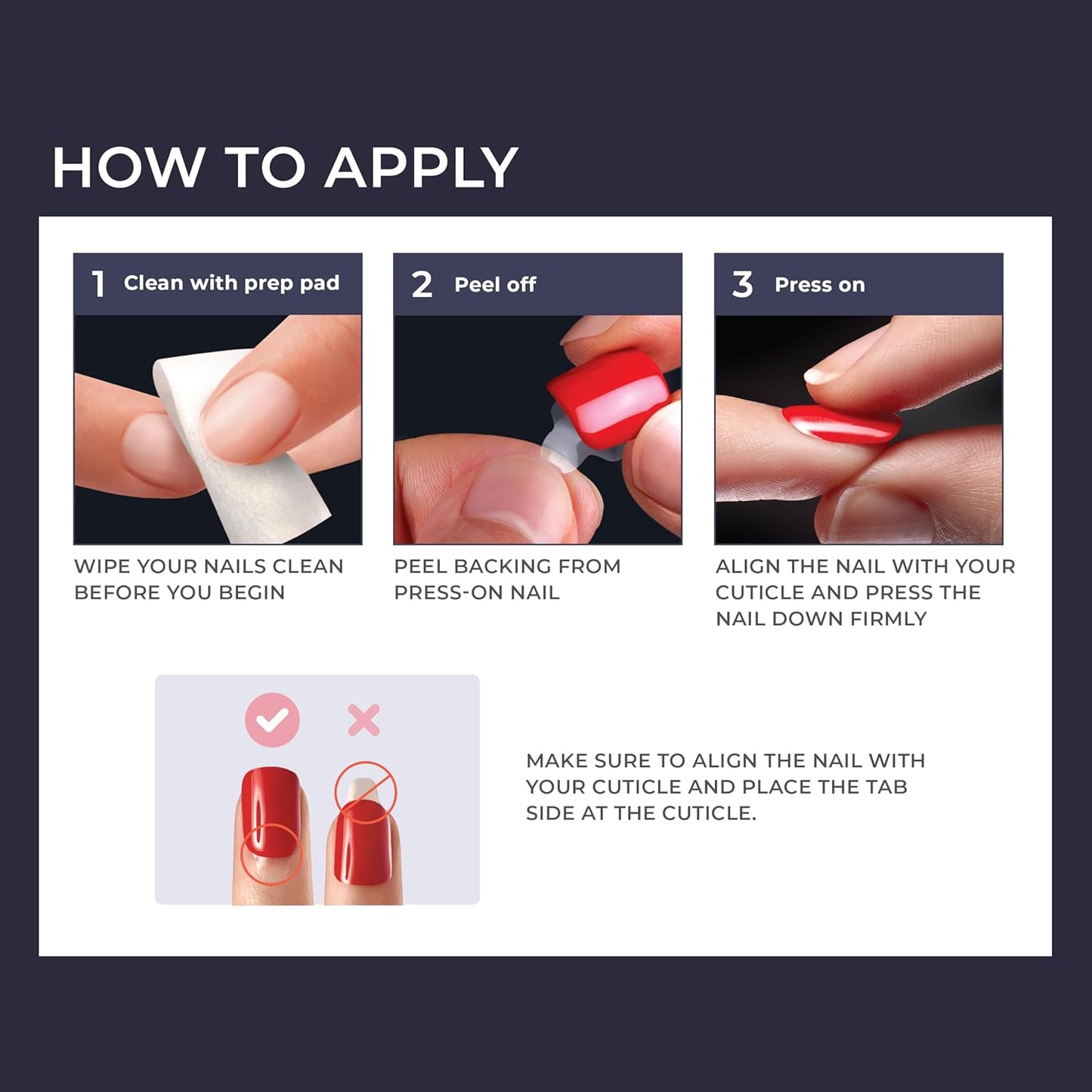 HOW TO APPLY

1 Clean with prep pad

WIPE YOUR NAILS CLEAN BEFORE YOU BEGIN

2 Peel off

PEEL BACKING FROM PRESS-ON NAIL

3 Press on

ALIGN THE NAIL WITH YOUR CUTICLE AND PRESS THE NAIL DOWN FIRMLY

MAKE SURE TO ALIGN THE NAIL WITH YOUR CUTICLE AND PLACE THE TAB SIDE AT THE CUTICLE.