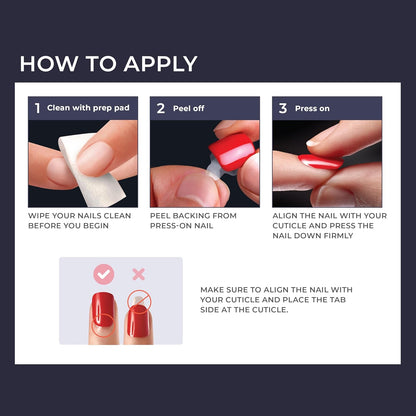 HOW TO APPLY

1 Clean with prep pad

WIPE YOUR NAILS CLEAN BEFORE YOU BEGIN

2 Peel off

PEEL BACKING FROM PRESS-ON NAIL

3 Press on

ALIGN THE NAIL WITH YOUR CUTICLE AND PRESS THE NAIL DOWN FIRMLY

MAKE SURE TO ALIGN THE NAIL WITH YOUR CUTICLE AND PLACE THE TAB SIDE AT THE CUTICLE.